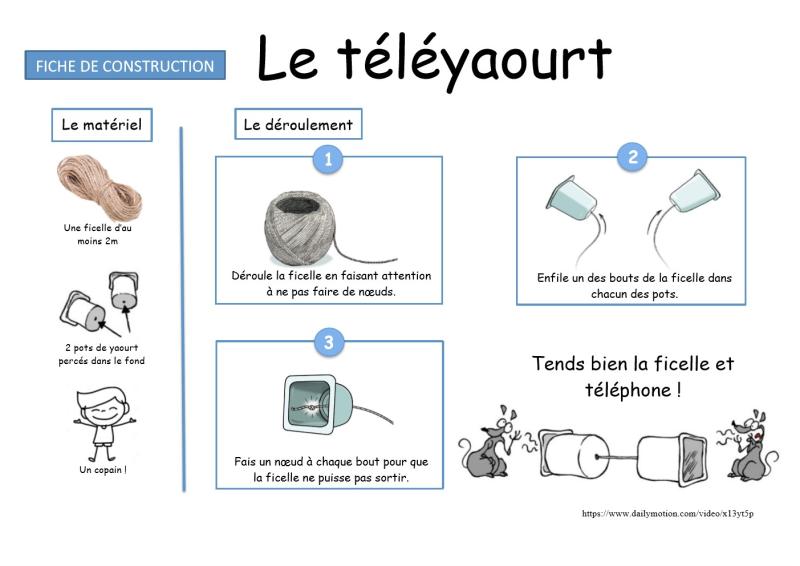 FICHE DE CONSTRUCTION

Le téléyaourt

Le matériel

Une ficelle d'au moins 2m

2 pots de yaourt percés dans le fond

Un copain !

Le déroulement

1

Déroule la ficelle en faisant attention à ne pas faire de nœuds.

2

Enfile un des bouts de la ficelle dans chacun des pots.

3

Fais un nœud à chaque bout pour que la ficelle ne puisse pas sortir.

Tends bien la ficelle et téléphone !

https://www.dailymotion.com/video/x13yt5p